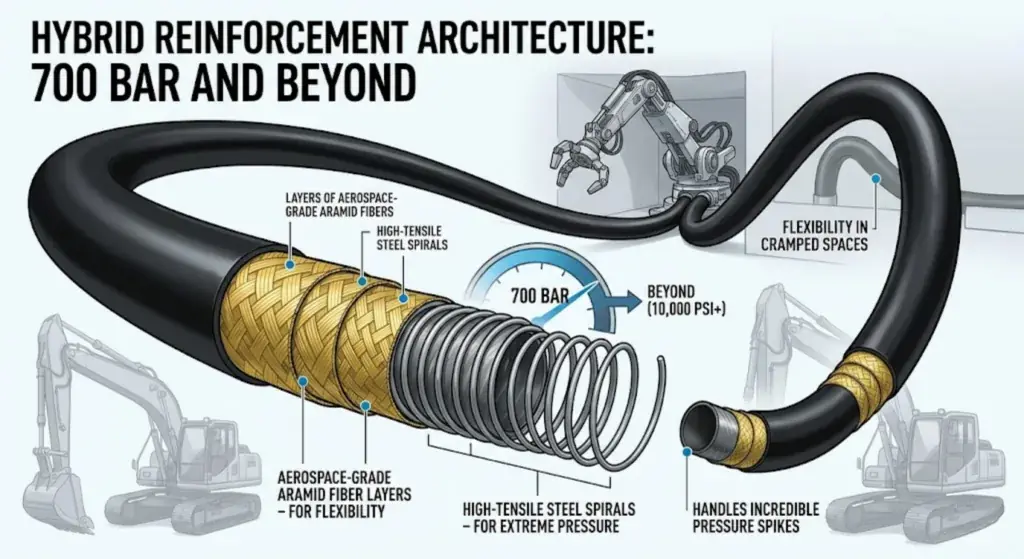 HYBRID REINFORCEMENT ARCHITECTURE:
700 BAR AND BEYOND

LAYERS OF AEROSPACE-GRADE ARAMID FIBERS

HIGH-TENSILE STEEL SPIRALS

700 BAR

BEYOND (10,000 PSI+)

FLEXIBILITY IN CRAMPED SPACES

AEROSPACE-GRADE ARAMID FIBER LAYERS – FOR FLEXIBILITY

HIGH-TENSILE STEEL SPIRALS – FOR EXTREME PRESSURE

HANDLES INCREDIBLE PRESSURE SPIKES